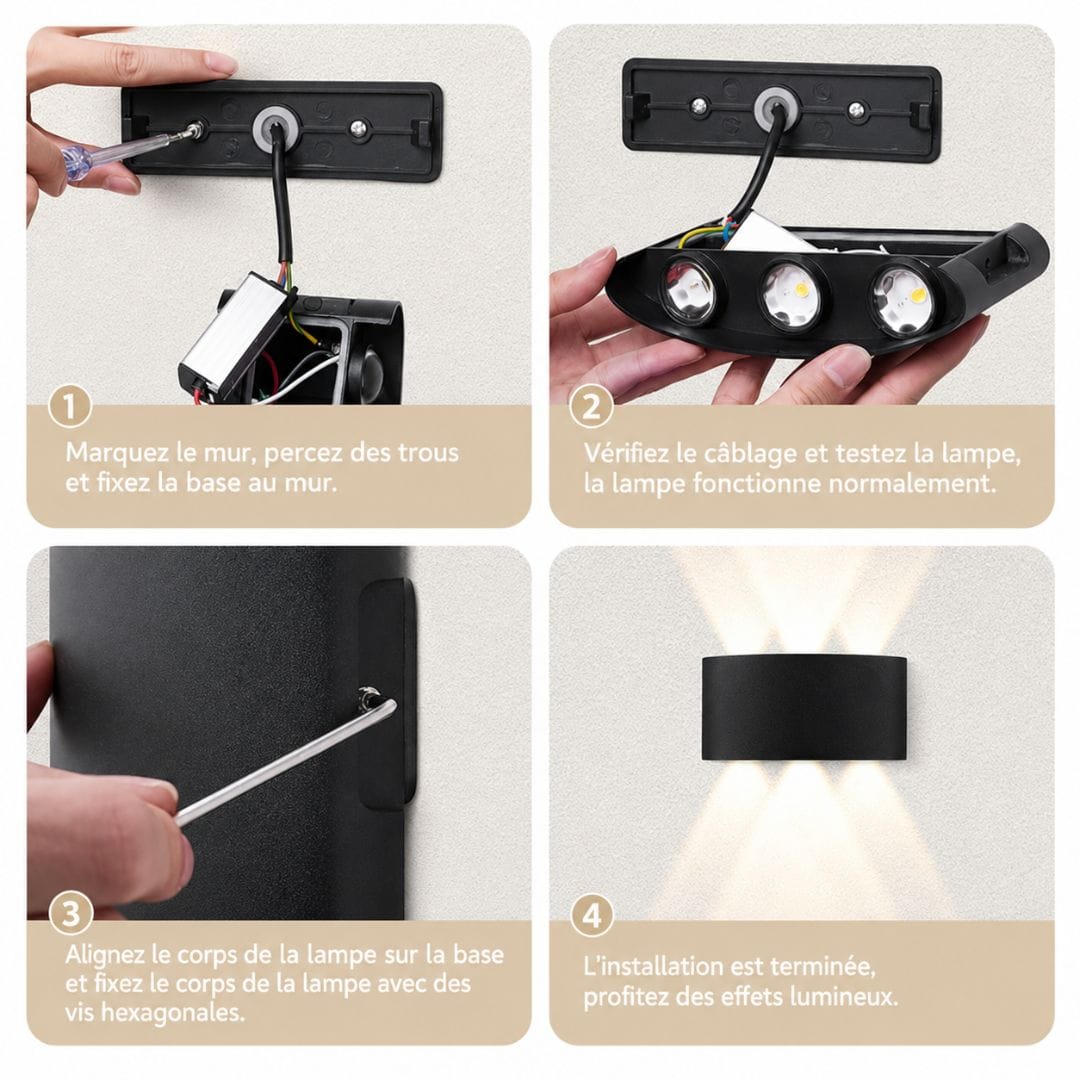 1
Marquez le mur, percez des trous et fixez la base au mur.

2
Vérifiez le câblage et testez la lampe, la lampe fonctionne normalement.

3
Alignez le corps de la lampe sur la base et fixez le corps de la lampe avec des vis hexagonales.

4
L'installation est terminée, profitez des effets lumineux.