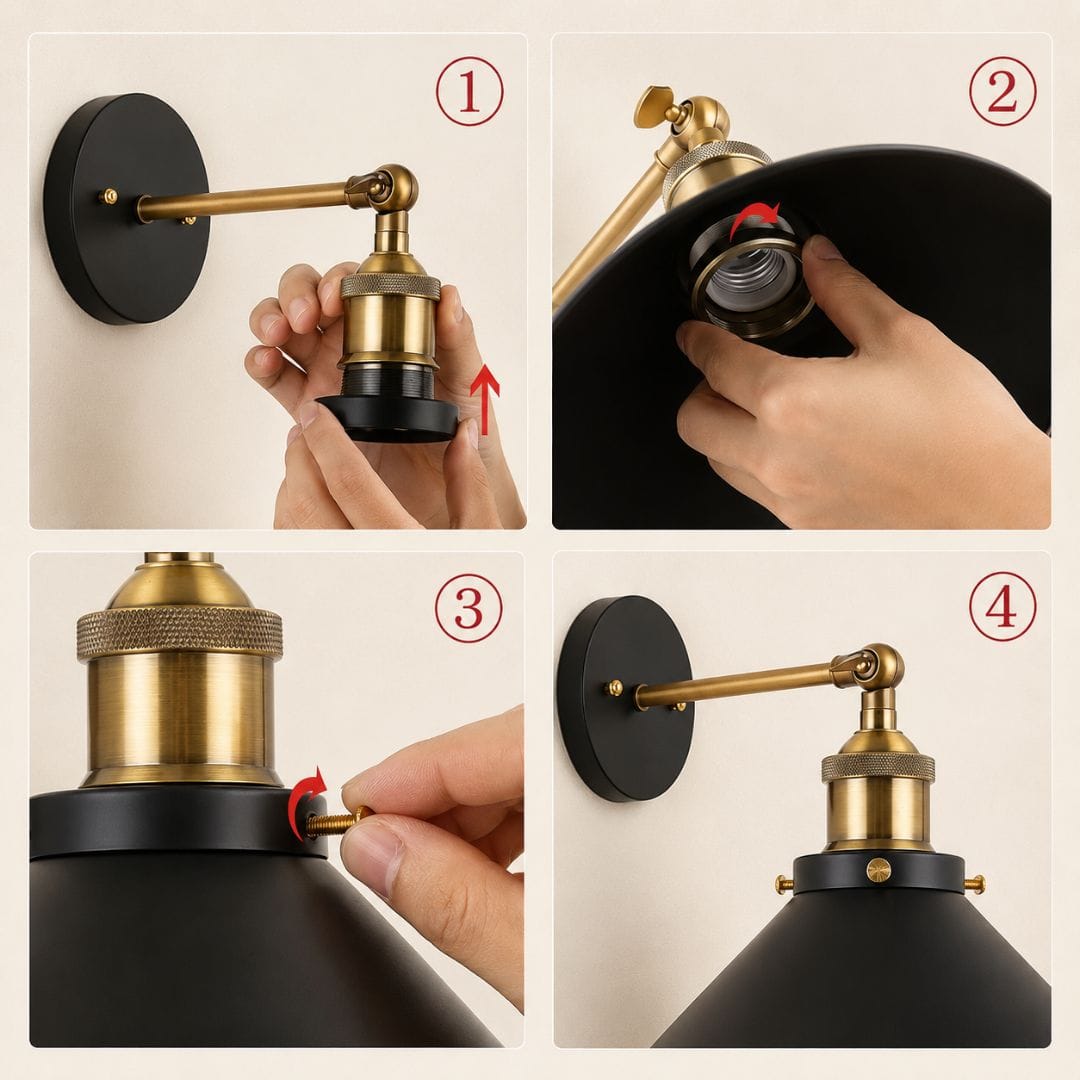 ①

②

③

④